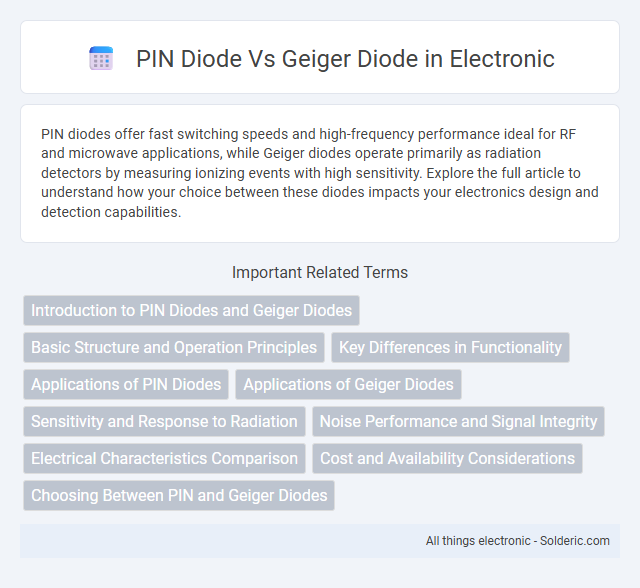 PIN Diode Vs Geiger Diode in Electronic

PIN diodes offer fast switching speeds and high-frequency performance ideal for RF and microwave applications, while Geiger diodes operate primarily as radiation detectors by measuring ionizing events with high sensitivity. Explore the full article to understand how your choice between these diodes impacts your electronics design and detection capabilities.

Important Related Terms

Introduction to PIN Diodes and Geiger Diodes

Basic Structure and Operation Principles

Key Differences in Functionality

Applications of PIN Diodes

Applications of Geiger Diodes

Sensitivity and Response to Radiation

Noise Performance and Signal Integrity

Electrical Characteristics Comparison

Cost and Availability Considerations

Choosing Between PIN and Geiger Diodes

All things electronic - Solderic.com