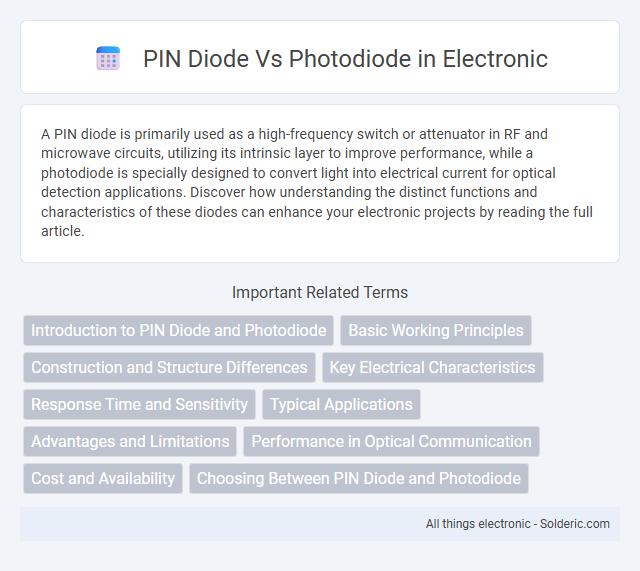 PIN Diode Vs Photodiode in Electronic

A PIN diode is primarily used as a high-frequency switch or attenuator in RF and microwave circuits, utilizing its intrinsic layer to improve performance, while a photodiode is specially designed to convert light into electrical current for optical detection applications. Discover how understanding the distinct functions and characteristics of these diodes can enhance your electronic projects by reading the full article.

Important Related Terms

Introduction to PIN Diode and Photodiode
Basic Working Principles
Construction and Structure Differences
Key Electrical Characteristics
Response Time and Sensitivity
Typical Applications
Advantages and Limitations
Performance in Optical Communication
Cost and Availability
Choosing Between PIN Diode and Photodiode

All things electronic - Solderic.com