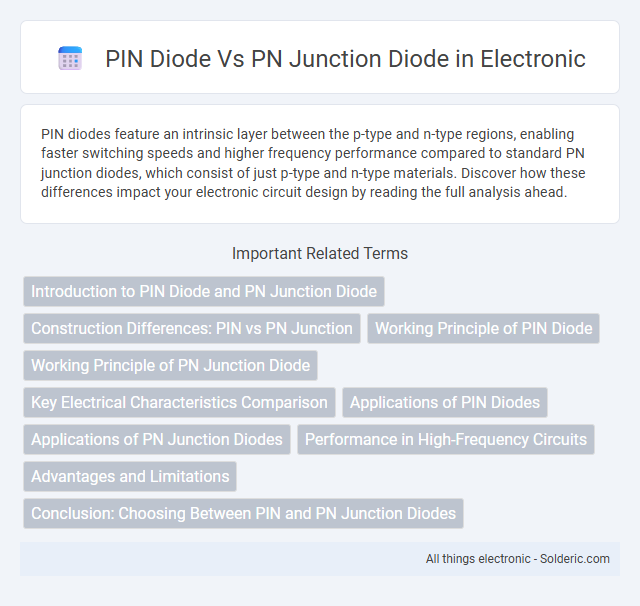 PIN Diode Vs PN Junction Diode in Electronic

PIN diodes feature an intrinsic layer between the p-type and n-type regions, enabling faster switching speeds and higher frequency performance compared to standard PN junction diodes, which consist of just p-type and n-type materials. Discover how these differences impact your electronic circuit design by reading the full analysis ahead.

Important Related Terms

Introduction to PIN Diode and PN Junction Diode

Construction Differences: PIN vs PN Junction

Working Principle of PIN Diode

Working Principle of PN Junction Diode

Key Electrical Characteristics Comparison

Applications of PIN Diodes

Applications of PN Junction Diodes

Performance in High-Frequency Circuits

Advantages and Limitations

Conclusion: Choosing Between PIN and PN Junction Diodes

All things electronic - Solderic.com