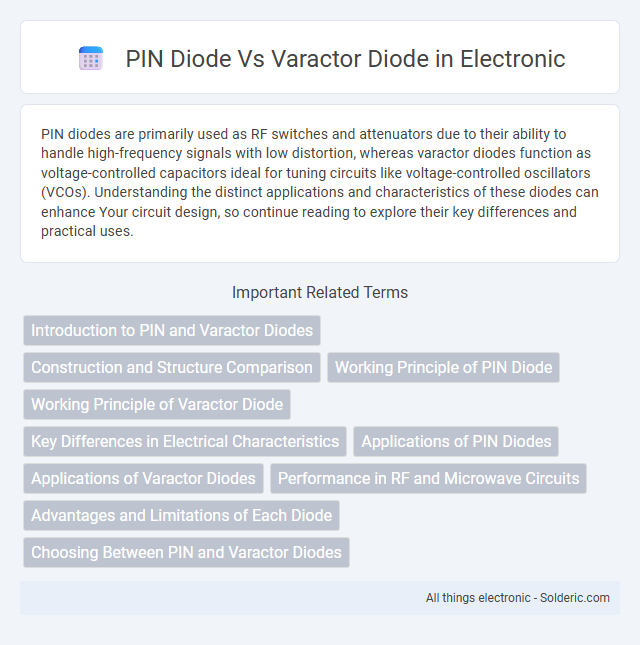 PIN Diode Vs Varactor Diode in Electronic

PIN diodes are primarily used as RF switches and attenuators due to their ability to handle high-frequency signals with low distortion, whereas varactor diodes function as voltage-controlled capacitors ideal for tuning circuits like voltage-controlled oscillators (VCOs). Understanding the distinct applications and characteristics of these diodes can enhance Your circuit design, so continue reading to explore their key differences and practical uses.

Important Related Terms

Introduction to PIN and Varactor Diodes

Construction and Structure Comparison

Working Principle of PIN Diode

Working Principle of Varactor Diode

Key Differences in Electrical Characteristics

Applications of PIN Diodes

Applications of Varactor Diodes

Performance in RF and Microwave Circuits

Advantages and Limitations of Each Diode

Choosing Between PIN and Varactor Diodes

All things electronic - Solderic.com