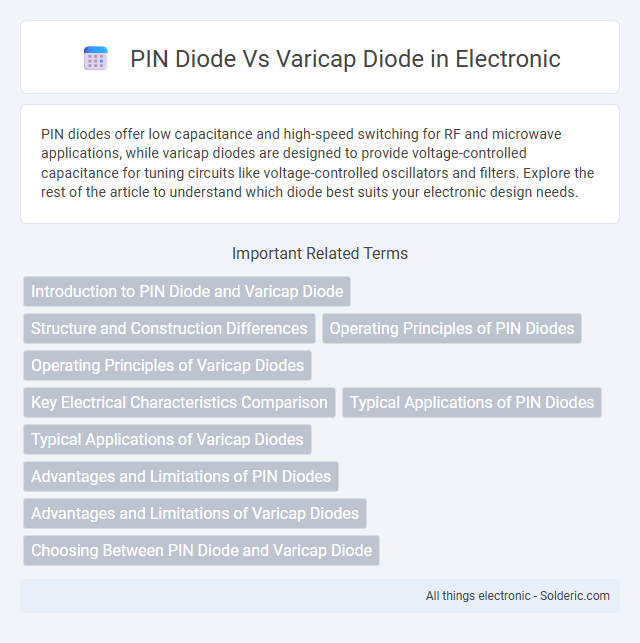 PIN Diode Vs Varicap Diode in Electronic

PIN diodes offer low capacitance and high-speed switching for RF and microwave applications, while varicap diodes are designed to provide voltage-controlled capacitance for tuning circuits like voltage-controlled oscillators and filters. Explore the rest of the article to understand which diode best suits your electronic design needs.

Important Related Terms

Introduction to PIN Diode and Varicap Diode

Structure and Construction Differences

Operating Principles of PIN Diodes

Operating Principles of Varicap Diodes

Key Electrical Characteristics Comparison

Typical Applications of PIN Diodes

Typical Applications of Varicap Diodes

Advantages and Limitations of PIN Diodes

Advantages and Limitations of Varicap Diodes

Choosing Between PIN Diode and Varicap Diode

All things electronic - Solderic.com