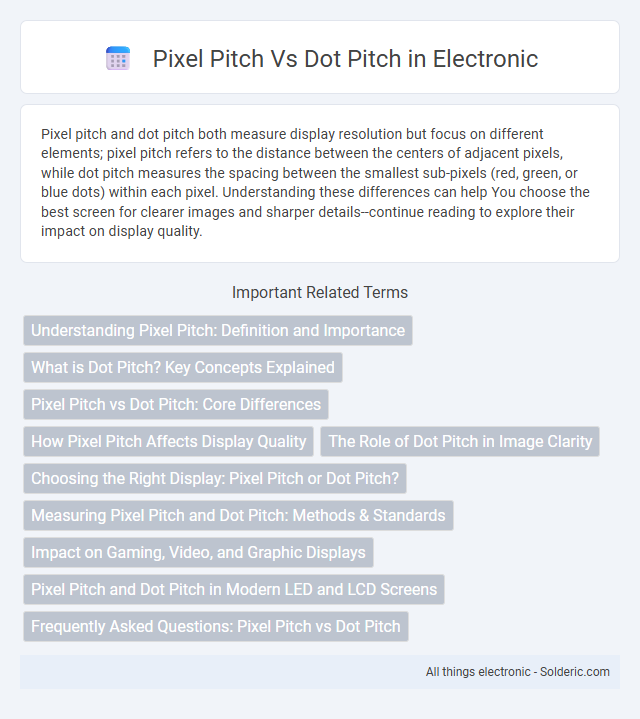 Pixel Pitch Vs Dot Pitch in Electronic

Pixel pitch and dot pitch both measure display resolution but focus on different elements; pixel pitch refers to the distance between the centers of adjacent pixels, while dot pitch measures the spacing between the smallest sub-pixels (red, green, or blue dots) within each pixel. Understanding these differences can help You choose the best screen for clearer images and sharper details--continue reading to explore their impact on display quality.

Important Related Terms

Understanding Pixel Pitch: Definition and Importance

What is Dot Pitch? Key Concepts Explained

Pixel Pitch vs Dot Pitch: Core Differences

How Pixel Pitch Affects Display Quality

The Role of Dot Pitch in Image Clarity

Choosing the Right Display: Pixel Pitch or Dot Pitch?

Measuring Pixel Pitch and Dot Pitch: Methods & Standards

Impact on Gaming, Video, and Graphic Displays

Pixel Pitch and Dot Pitch in Modern LED and LCD Screens

Frequently Asked Questions: Pixel Pitch vs Dot Pitch

All things electronic - Solderic.com