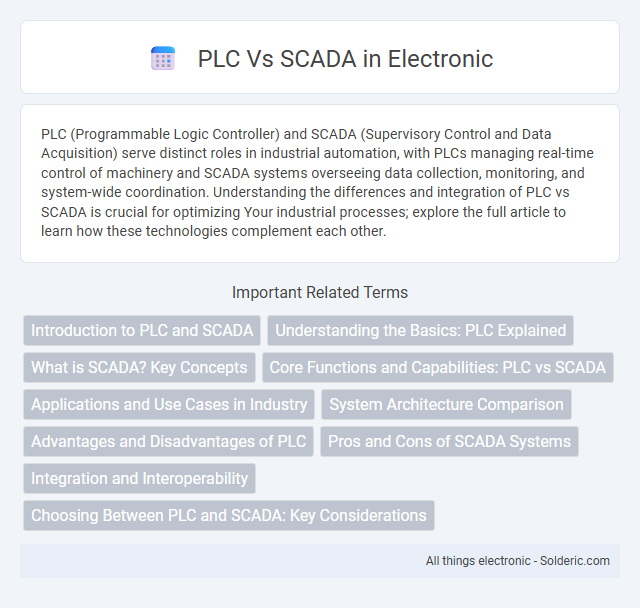 PLC Vs SCADA in Electronic

PLC (Programmable Logic Controller) and SCADA (Supervisory Control and Data Acquisition) serve distinct roles in industrial automation, with PLCs managing real-time control of machinery and SCADA systems overseeing data collection, monitoring, and system-wide coordination. Understanding the differences and integration of PLC vs SCADA is crucial for optimizing Your industrial processes; explore the full article to learn how these technologies complement each other.

Important Related Terms

Introduction to PLC and SCADA

Understanding the Basics: PLC Explained

What is SCADA? Key Concepts

Core Functions and Capabilities: PLC vs SCADA

Applications and Use Cases in Industry

System Architecture Comparison

Advantages and Disadvantages of PLC

Pros and Cons of SCADA Systems

Integration and Interoperability

Choosing Between PLC and SCADA: Key Considerations

All things electronic - Solderic.com