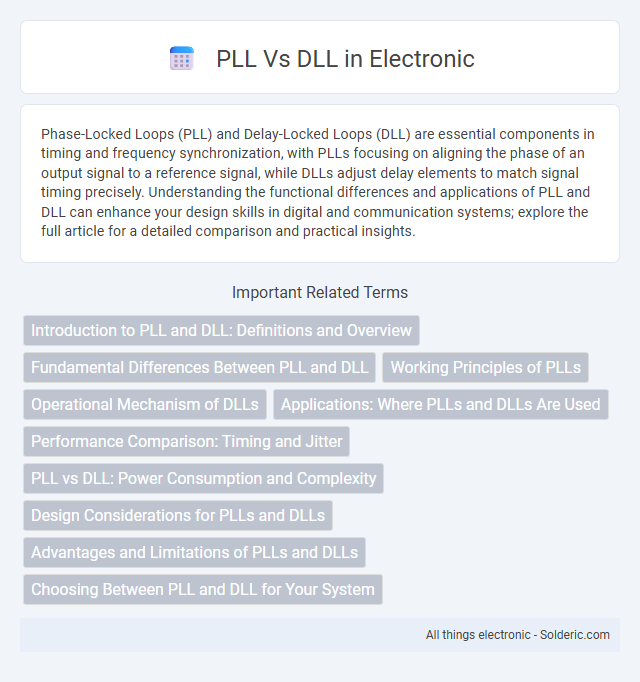 PLL Vs DLL in Electronic

Phase-Locked Loops (PLL) and Delay-Locked Loops (DLL) are essential components in timing and frequency synchronization, with PLLs focusing on aligning the phase of an output signal to a reference signal, while DLLs adjust delay elements to match signal timing precisely. Understanding the functional differences and applications of PLL and DLL can enhance your design skills in digital and communication systems; explore the full article for a detailed comparison and practical insights.

Important Related Terms

Introduction to PLL and DLL: Definitions and Overview

Fundamental Differences Between PLL and DLL

Working Principles of PLLs

Operational Mechanism of DLLs

Applications: Where PLLs and DLLs Are Used

Performance Comparison: Timing and Jitter

PLL vs DLL: Power Consumption and Complexity

Design Considerations for PLLs and DLLs

Advantages and Limitations of PLLs and DLLs

Choosing Between PLL and DLL for Your System

All things electronic - Solderic.com