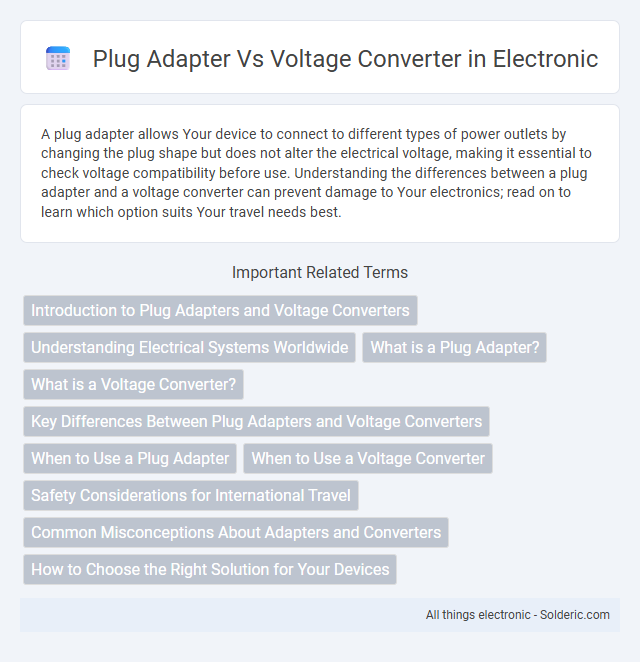 Plug Adapter Vs Voltage Converter in Electronic

A plug adapter allows Your device to connect to different types of power outlets by changing the plug shape but does not alter the electrical voltage, making it essential to check voltage compatibility before use. Understanding the differences between a plug adapter and a voltage converter can prevent damage to Your electronics; read on to learn which option suits Your travel needs best.

Important Related Terms

Introduction to Plug Adapters and Voltage Converters

Understanding Electrical Systems Worldwide

What is a Plug Adapter?

What is a Voltage Converter?

Key Differences Between Plug Adapters and Voltage Converters

When to Use a Plug Adapter

When to Use a Voltage Converter

Safety Considerations for International Travel

Common Misconceptions About Adapters and Converters

How to Choose the Right Solution for Your Devices

All things electronic - Solderic.com