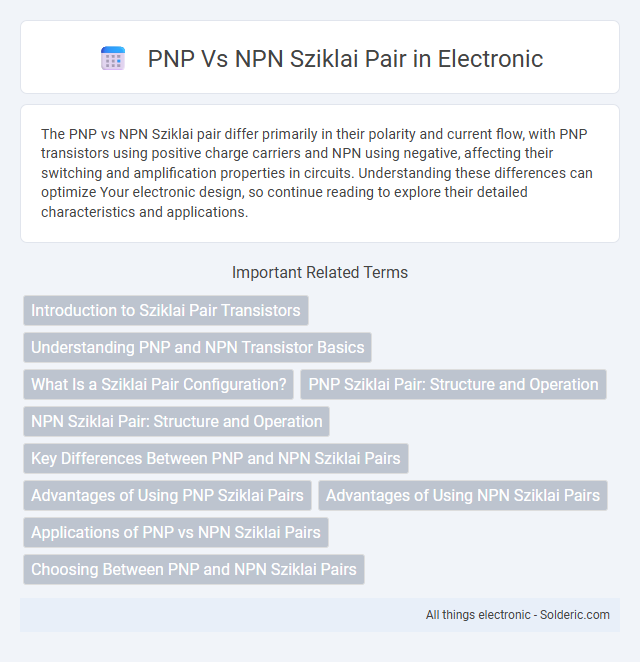 PNP Vs NPN Sziklai Pair in Electronic

The PNP vs NPN Sziklai pair differ primarily in their polarity and current flow, with PNP transistors using positive charge carriers and NPN using negative, affecting their switching and amplification properties in circuits. Understanding these differences can optimize Your electronic design, so continue reading to explore their detailed characteristics and applications.

Important Related Terms

Introduction to Sziklai Pair Transistors

Understanding PNP and NPN Transistor Basics

What Is a Sziklai Pair Configuration?

PNP Sziklai Pair: Structure and Operation

NPN Sziklai Pair: Structure and Operation

Key Differences Between PNP and NPN Sziklai Pairs

Advantages of Using PNP Sziklai Pairs

Advantages of Using NPN Sziklai Pairs

Applications of PNP vs NPN Sziklai Pairs

Choosing Between PNP and NPN Sziklai Pairs

All things electronic - Solderic.com