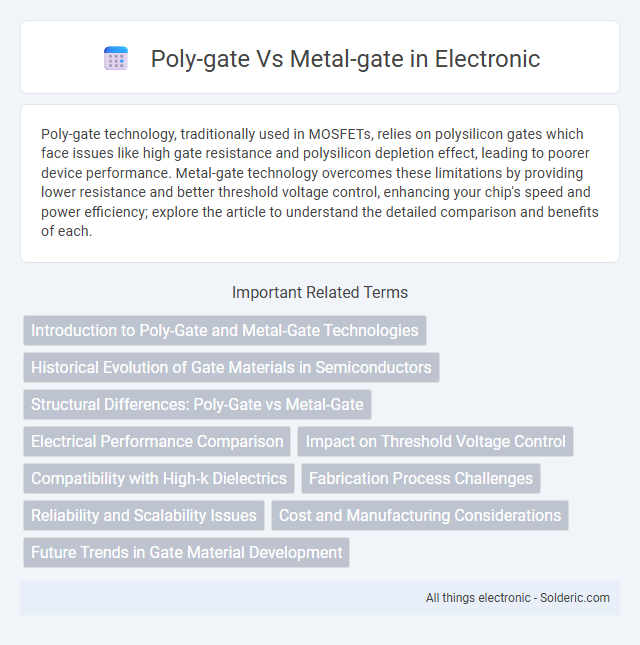 Poly-gate Vs Metal-gate in Electronic

Poly-gate technology, traditionally used in MOSFETs, relies on polysilicon gates which face issues like high gate resistance and polysilicon depletion effect, leading to poorer device performance. Metal-gate technology overcomes these limitations by providing lower resistance and better threshold voltage control, enhancing your chip's speed and power efficiency; explore the article to understand the detailed comparison and benefits of each.

Important Related Terms

Introduction to Poly-Gate and Metal-Gate Technologies

Historical Evolution of Gate Materials in Semiconductors

Structural Differences: Poly-Gate vs Metal-Gate

Electrical Performance Comparison

Impact on Threshold Voltage Control

Compatibility with High-k Dielectrics

Fabrication Process Challenges

Reliability and Scalability Issues

Cost and Manufacturing Considerations

Future Trends in Gate Material Development

All things electronic - Solderic.com