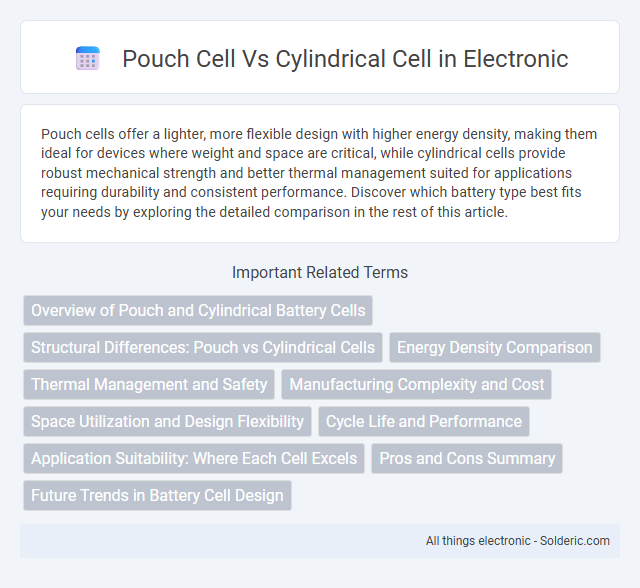 Pouch Cell Vs Cylindrical Cell in Electronic

Pouch cells offer a lighter, more flexible design with higher energy density, making them ideal for devices where weight and space are critical, while cylindrical cells provide robust mechanical strength and better thermal management suited for applications requiring durability and consistent performance. Discover which battery type best fits your needs by exploring the detailed comparison in the rest of this article.

Important Related Terms

Overview of Pouch and Cylindrical Battery Cells

Structural Differences: Pouch vs Cylindrical Cells

Energy Density Comparison

Thermal Management and Safety

Manufacturing Complexity and Cost

Space Utilization and Design Flexibility

Cycle Life and Performance

Application Suitability: Where Each Cell Excels

Pros and Cons Summary

Future Trends in Battery Cell Design

All things electronic - Solderic.com