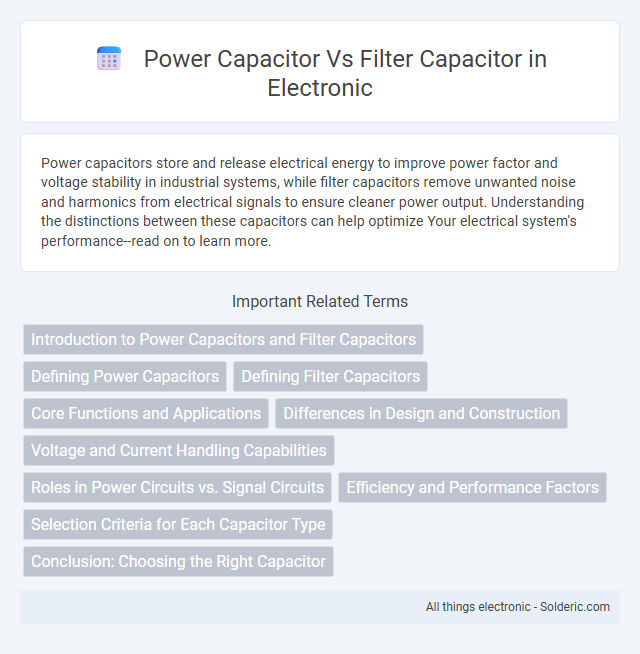 Power Capacitor Vs Filter Capacitor in Electronic

Power capacitors store and release electrical energy to improve power factor and voltage stability in industrial systems, while filter capacitors remove unwanted noise and harmonics from electrical signals to ensure cleaner power output. Understanding the distinctions between these capacitors can help optimize Your electrical system's performance--read on to learn more.

Important Related Terms

Introduction to Power Capacitors and Filter Capacitors

Defining Power Capacitors

Defining Filter Capacitors

Core Functions and Applications

Differences in Design and Construction

Voltage and Current Handling Capabilities

Roles in Power Circuits vs. Signal Circuits

Efficiency and Performance Factors

Selection Criteria for Each Capacitor Type

Conclusion: Choosing the Right Capacitor

All things electronic - Solderic.com