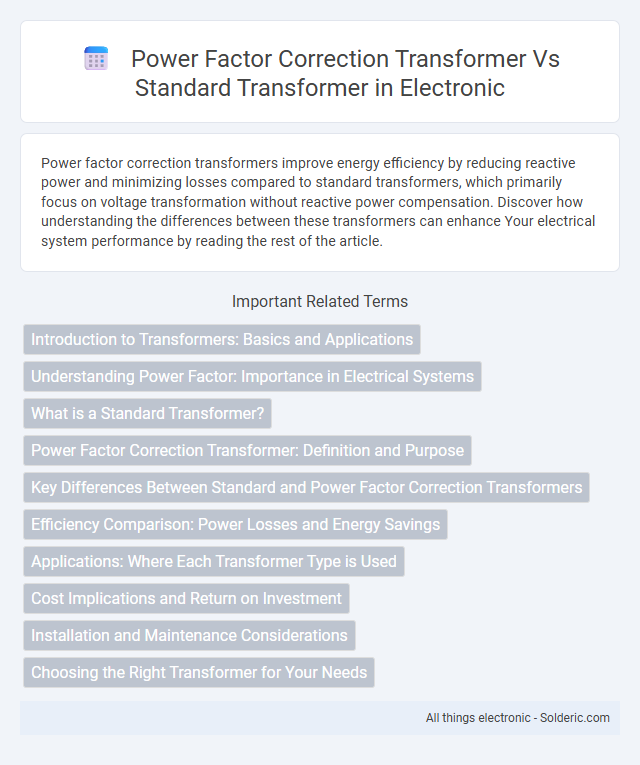 Power Factor Correction Transformer Vs Standard Transformer in Electronic

Power factor correction transformers improve energy efficiency by reducing reactive power and minimizing losses compared to standard transformers, which primarily focus on voltage transformation without reactive power compensation. Discover how understanding the differences between these transformers can enhance Your electrical system performance by reading the rest of the article.

Important Related Terms

Introduction to Transformers: Basics and Applications

Understanding Power Factor: Importance in Electrical Systems

What is a Standard Transformer?

Power Factor Correction Transformer: Definition and Purpose

Key Differences Between Standard and Power Factor Correction Transformers

Efficiency Comparison: Power Losses and Energy Savings

Applications: Where Each Transformer Type is Used

Cost Implications and Return on Investment

Installation and Maintenance Considerations

Choosing the Right Transformer for Your Needs

All things electronic - Solderic.com