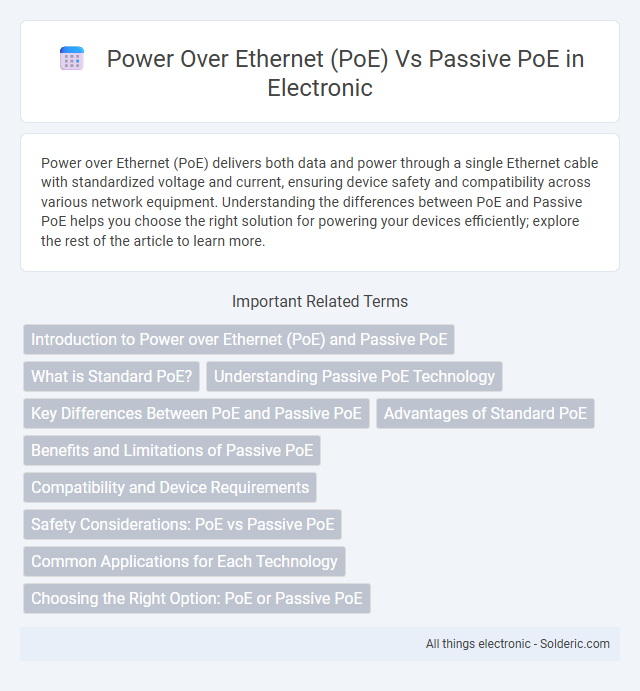 Power Over Ethernet (PoE) Vs Passive PoE in Electronic

Power over Ethernet (PoE) delivers both data and power through a single Ethernet cable with standardized voltage and current, ensuring device safety and compatibility across various network equipment. Understanding the differences between PoE and Passive PoE helps you choose the right solution for powering your devices efficiently; explore the rest of the article to learn more.

Important Related Terms

Introduction to Power over Ethernet (PoE) and Passive PoE

What is Standard PoE?

Understanding Passive PoE Technology

Key Differences Between PoE and Passive PoE

Advantages of Standard PoE

Benefits and Limitations of Passive PoE

Compatibility and Device Requirements

Safety Considerations: PoE vs Passive PoE

Common Applications for Each Technology

Choosing the Right Option: PoE or Passive PoE

All things electronic - Solderic.com