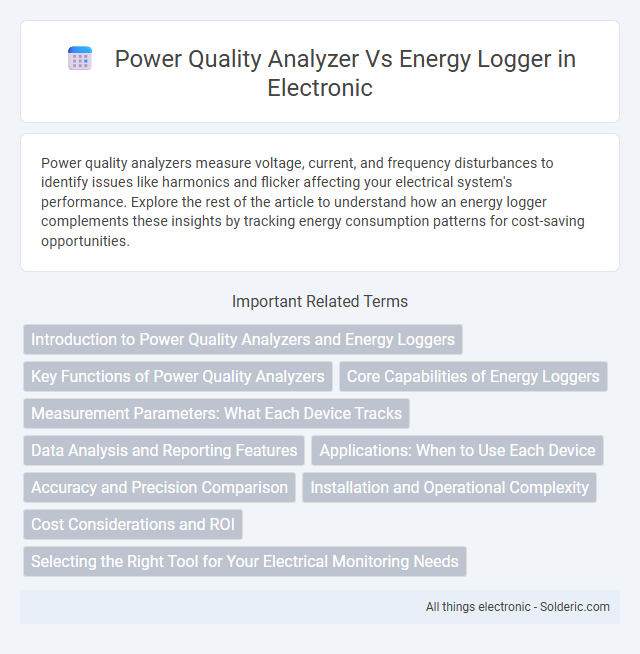 Power Quality Analyzer Vs Energy Logger in Electronic

Power quality analyzers measure voltage, current, and frequency disturbances to identify issues like harmonics and flicker affecting your electrical system's performance. Explore the rest of the article to understand how an energy logger complements these insights by tracking energy consumption patterns for cost-saving opportunities.

Important Related Terms

Introduction to Power Quality Analyzers and Energy Loggers

Key Functions of Power Quality Analyzers

Core Capabilities of Energy Loggers

Measurement Parameters: What Each Device Tracks

Data Analysis and Reporting Features

Applications: When to Use Each Device

Accuracy and Precision Comparison

Installation and Operational Complexity

Cost Considerations and ROI

Selecting the Right Tool for Your Electrical Monitoring Needs

All things electronic - Solderic.com