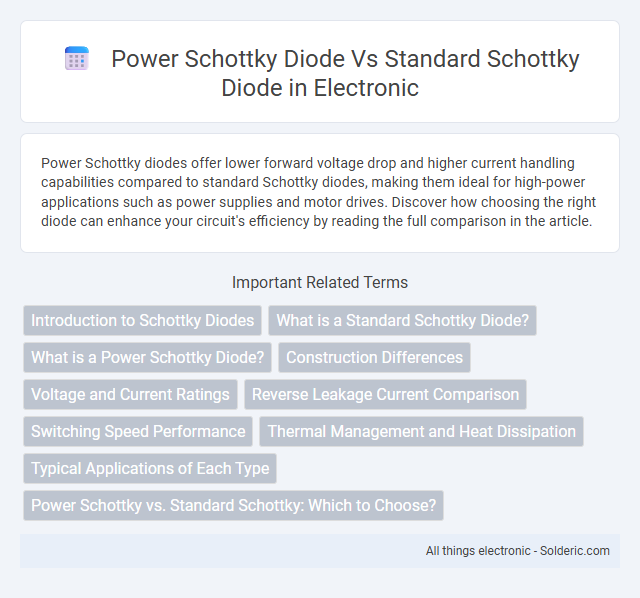 Power Schottky Diode Vs Standard Schottky Diode in Electronic

Power Schottky diodes offer lower forward voltage drop and higher current handling capabilities compared to standard Schottky diodes, making them ideal for high-power applications such as power supplies and motor drives. Discover how choosing the right diode can enhance your circuit's efficiency by reading the full comparison in the article.

Important Related Terms

Introduction to Schottky Diodes
What is a Standard Schottky Diode?
What is a Power Schottky Diode?
Construction Differences
Voltage and Current Ratings
Reverse Leakage Current Comparison
Switching Speed Performance
Thermal Management and Heat Dissipation
Typical Applications of Each Type
Power Schottky vs. Standard Schottky: Which to Choose?

All things electronic - Solderic.com