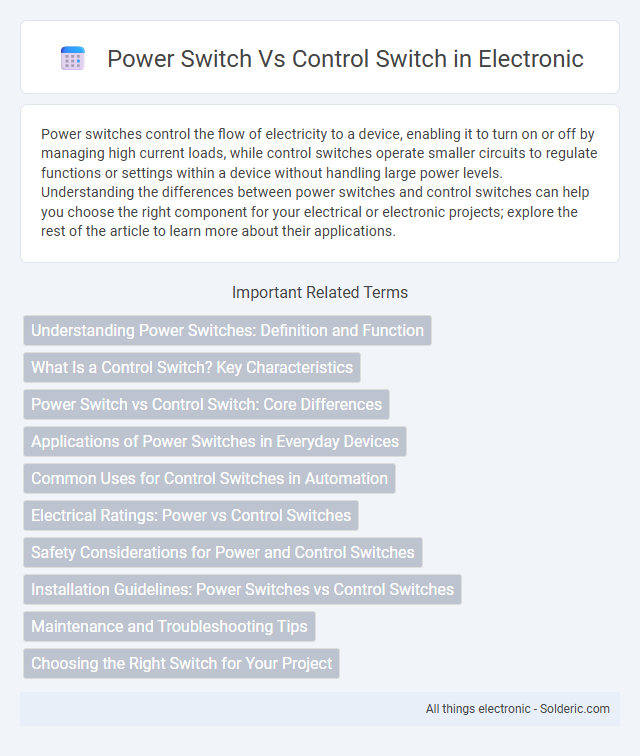 Power Switch Vs Control Switch in Electronic

Power switches control the flow of electricity to a device, enabling it to turn on or off by managing high current loads, while control switches operate smaller circuits to regulate functions or settings within a device without handling large power levels. Understanding the differences between power switches and control switches can help you choose the right component for your electrical or electronic projects; explore the rest of the article to learn more about their applications.

Important Related Terms

Understanding Power Switches: Definition and Function

What Is a Control Switch? Key Characteristics

Power Switch vs Control Switch: Core Differences

Applications of Power Switches in Everyday Devices

Common Uses for Control Switches in Automation

Electrical Ratings: Power vs Control Switches

Safety Considerations for Power and Control Switches

Installation Guidelines: Power Switches vs Control Switches

Maintenance and Troubleshooting Tips

Choosing the Right Switch for Your Project

All things electronic - Solderic.com