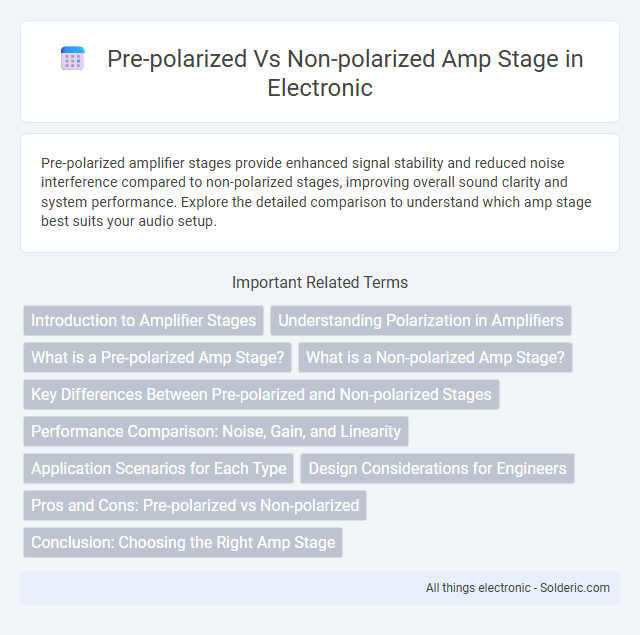 Pre-polarized Vs Non-polarized Amp Stage in Electronic

Pre-polarized amplifier stages provide enhanced signal stability and reduced noise interference compared to non-polarized stages, improving overall sound clarity and system performance. Explore the detailed comparison to understand which amp stage best suits your audio setup.

Important Related Terms

Introduction to Amplifier Stages
Understanding Polarization in Amplifiers
What is a Pre-polarized Amp Stage?
What is a Non-polarized Amp Stage?
Key Differences Between Pre-polarized and Non-polarized Stages
Performance Comparison: Noise, Gain, and Linearity
Application Scenarios for Each Type
Design Considerations for Engineers
Pros and Cons: Pre-polarized vs Non-polarized
Conclusion: Choosing the Right Amp Stage

All things electronic - Solderic.com