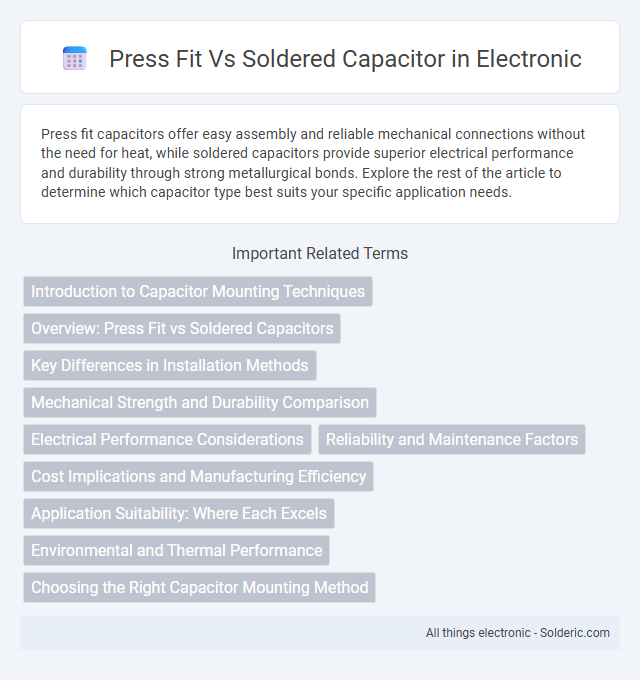 Press Fit Vs Soldered Capacitor in Electronic

Press fit capacitors offer easy assembly and reliable mechanical connections without the need for heat, while soldered capacitors provide superior electrical performance and durability through strong metallurgical bonds. Explore the rest of the article to determine which capacitor type best suits your specific application needs.

Important Related Terms

Introduction to Capacitor Mounting Techniques

Overview: Press Fit vs Soldered Capacitors

Key Differences in Installation Methods

Mechanical Strength and Durability Comparison

Electrical Performance Considerations

Reliability and Maintenance Factors

Cost Implications and Manufacturing Efficiency

Application Suitability: Where Each Excels

Environmental and Thermal Performance

Choosing the Right Capacitor Mounting Method

All things electronic - Solderic.com