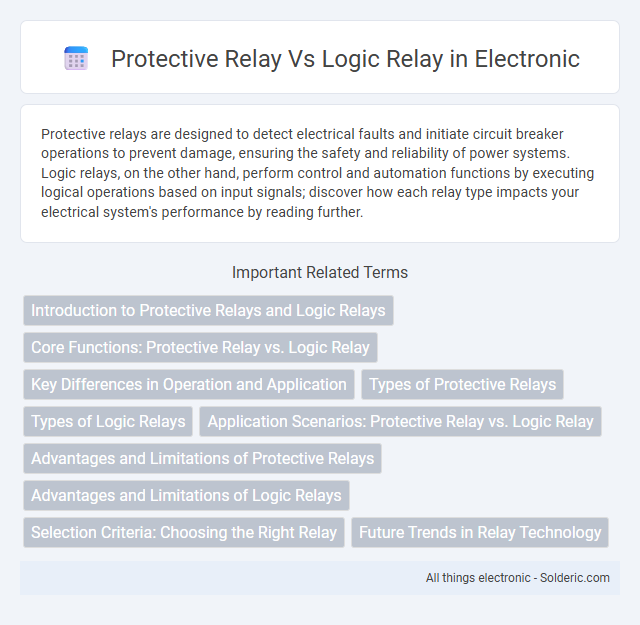 Protective Relay Vs Logic Relay in Electronic

Protective relays are designed to detect electrical faults and initiate circuit breaker operations to prevent damage, ensuring the safety and reliability of power systems. Logic relays, on the other hand, perform control and automation functions by executing logical operations based on input signals; discover how each relay type impacts your electrical system's performance by reading further.

Important Related Terms

Introduction to Protective Relays and Logic Relays

Core Functions: Protective Relay vs. Logic Relay

Key Differences in Operation and Application

Types of Protective Relays

Types of Logic Relays

Application Scenarios: Protective Relay vs. Logic Relay

Advantages and Limitations of Protective Relays

Advantages and Limitations of Logic Relays

Selection Criteria: Choosing the Right Relay

Future Trends in Relay Technology

All things electronic - Solderic.com