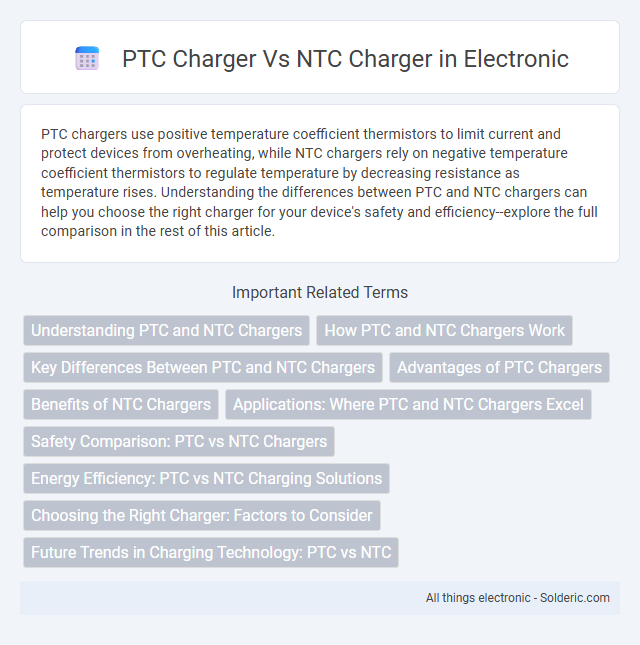 PTC Charger Vs NTC Charger in Electronic

PTC chargers use positive temperature coefficient thermistors to limit current and protect devices from overheating, while NTC chargers rely on negative temperature coefficient thermistors to regulate temperature by decreasing resistance as temperature rises. Understanding the differences between PTC and NTC chargers can help you choose the right charger for your device's safety and efficiency--explore the full comparison in the rest of this article.

Important Related Terms

Understanding PTC and NTC Chargers

How PTC and NTC Chargers Work

Key Differences Between PTC and NTC Chargers

Advantages of PTC Chargers

Benefits of NTC Chargers

Applications: Where PTC and NTC Chargers Excel

Safety Comparison: PTC vs NTC Chargers

Energy Efficiency: PTC vs NTC Charging Solutions

Choosing the Right Charger: Factors to Consider

Future Trends in Charging Technology: PTC vs NTC

All things electronic - Solderic.com