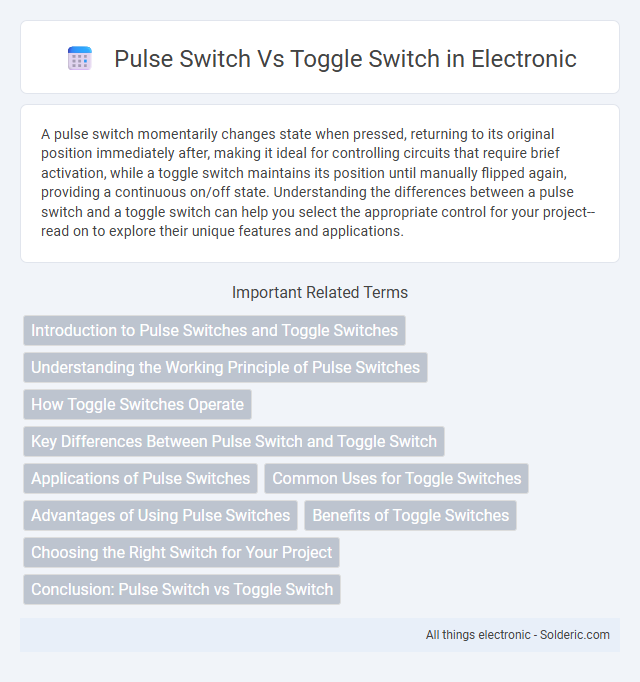 Pulse Switch Vs Toggle Switch in Electronic

A pulse switch momentarily changes state when pressed, returning to its original position immediately after, making it ideal for controlling circuits that require brief activation, while a toggle switch maintains its position until manually flipped again, providing a continuous on/off state. Understanding the differences between a pulse switch and a toggle switch can help you select the appropriate control for your project--read on to explore their unique features and applications.

Important Related Terms

Introduction to Pulse Switches and Toggle Switches

Understanding the Working Principle of Pulse Switches

How Toggle Switches Operate

Key Differences Between Pulse Switch and Toggle Switch

Applications of Pulse Switches

Common Uses for Toggle Switches

Advantages of Using Pulse Switches

Benefits of Toggle Switches

Choosing the Right Switch for Your Project

Conclusion: Pulse Switch vs Toggle Switch

All things electronic - Solderic.com