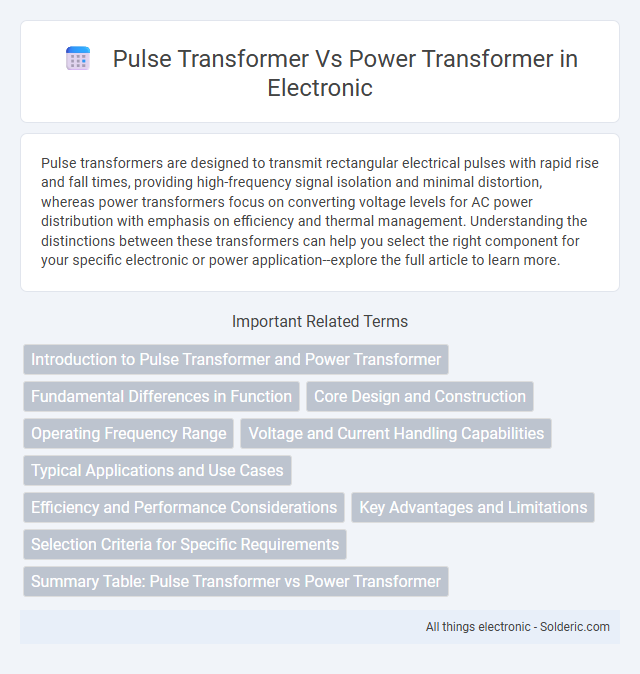 Pulse Transformer Vs Power Transformer in Electronic

Pulse transformers are designed to transmit rectangular electrical pulses with rapid rise and fall times, providing high-frequency signal isolation and minimal distortion, whereas power transformers focus on converting voltage levels for AC power distribution with emphasis on efficiency and thermal management. Understanding the distinctions between these transformers can help you select the right component for your specific electronic or power application--explore the full article to learn more.

Important Related Terms

Introduction to Pulse Transformer and Power Transformer

Fundamental Differences in Function

Core Design and Construction

Operating Frequency Range

Voltage and Current Handling Capabilities

Typical Applications and Use Cases

Efficiency and Performance Considerations

Key Advantages and Limitations

Selection Criteria for Specific Requirements

Summary Table: Pulse Transformer vs Power Transformer

All things electronic - Solderic.com