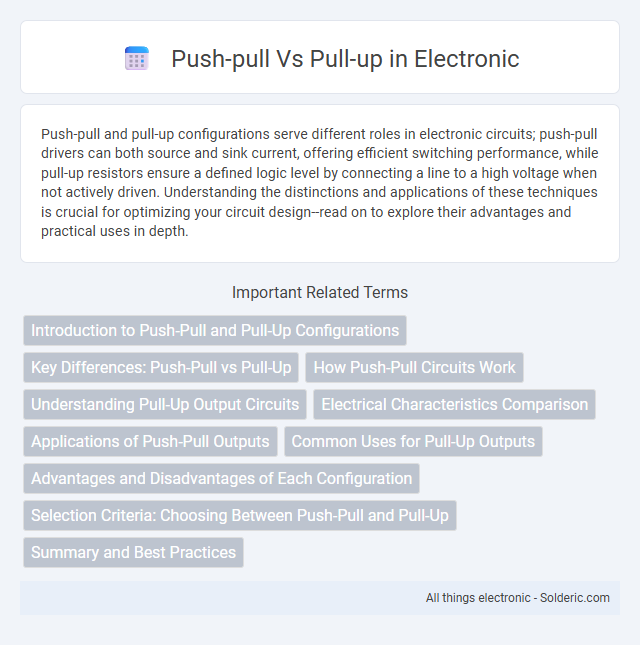 Push-pull Vs Pull-up in Electronic

Push-pull and pull-up configurations serve different roles in electronic circuits; push-pull drivers can both source and sink current, offering efficient switching performance, while pull-up resistors ensure a defined logic level by connecting a line to a high voltage when not actively driven. Understanding the distinctions and applications of these techniques is crucial for optimizing your circuit design--read on to explore their advantages and practical uses in depth.

Important Related Terms

Introduction to Push-Pull and Pull-Up Configurations

Key Differences: Push-Pull vs Pull-Up

How Push-Pull Circuits Work

Understanding Pull-Up Output Circuits

Electrical Characteristics Comparison

Applications of Push-Pull Outputs

Common Uses for Pull-Up Outputs

Advantages and Disadvantages of Each Configuration

Selection Criteria: Choosing Between Push-Pull and Pull-Up

Summary and Best Practices

All things electronic - Solderic.com