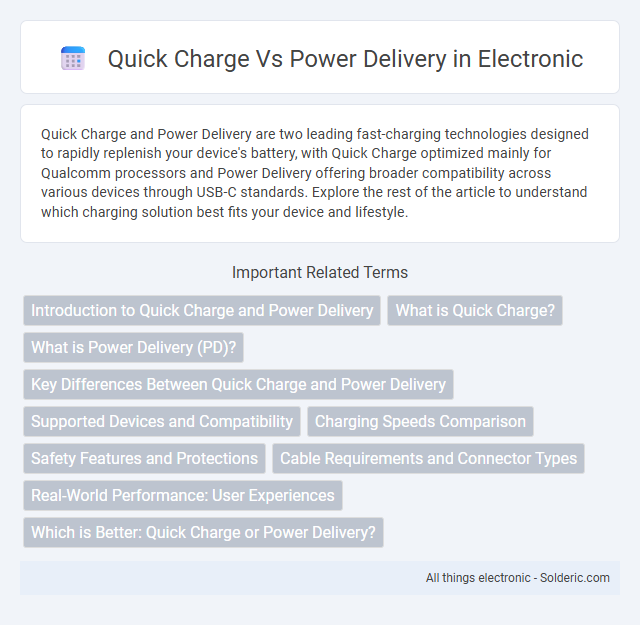 Quick Charge Vs Power Delivery in Electronic

Quick Charge and Power Delivery are two leading fast-charging technologies designed to rapidly replenish your device's battery, with Quick Charge optimized mainly for Qualcomm processors and Power Delivery offering broader compatibility across various devices through USB-C standards. Explore the rest of the article to understand which charging solution best fits your device and lifestyle.

Important Related Terms

Introduction to Quick Charge and Power Delivery

What is Quick Charge?

What is Power Delivery (PD)?

Key Differences Between Quick Charge and Power Delivery

Supported Devices and Compatibility

Charging Speeds Comparison

Safety Features and Protections

Cable Requirements and Connector Types

Real-World Performance: User Experiences

Which is Better: Quick Charge or Power Delivery?

All things electronic - Solderic.com