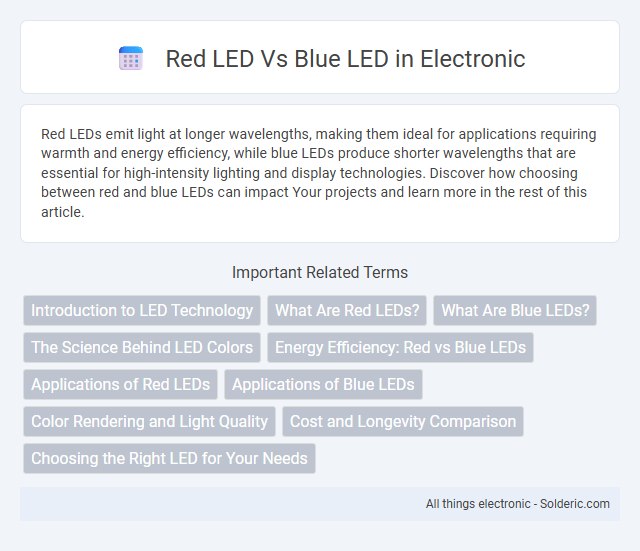 Red LED Vs Blue LED in Electronic

Red LEDs emit light at longer wavelengths, making them ideal for applications requiring warmth and energy efficiency, while blue LEDs produce shorter wavelengths that are essential for high-intensity lighting and display technologies. Discover how choosing between red and blue LEDs can impact Your projects and learn more in the rest of this article.

Important Related Terms

Introduction to LED Technology
What Are Red LEDs?
What Are Blue LEDs?
The Science Behind LED Colors
Energy Efficiency: Red vs Blue LEDs
Applications of Red LEDs
Applications of Blue LEDs
Color Rendering and Light Quality
Cost and Longevity Comparison
Choosing the Right LED for Your Needs

All things electronic - Solderic.com