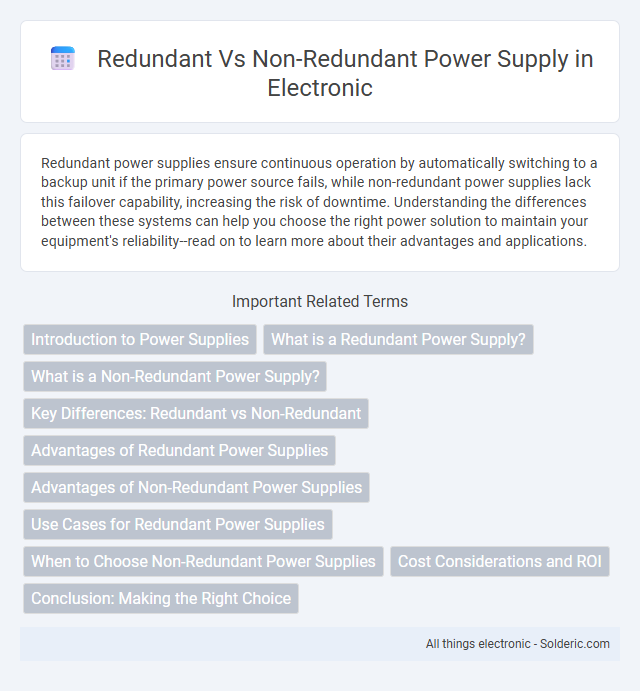 Redundant Vs Non-Redundant Power Supply in Electronic

Redundant power supplies ensure continuous operation by automatically switching to a backup unit if the primary power source fails, while non-redundant power supplies lack this failover capability, increasing the risk of downtime. Understanding the differences between these systems can help you choose the right power solution to maintain your equipment's reliability--read on to learn more about their advantages and applications.

Important Related Terms

Introduction to Power Supplies

What is a Redundant Power Supply?

What is a Non-Redundant Power Supply?

Key Differences: Redundant vs Non-Redundant

Advantages of Redundant Power Supplies

Advantages of Non-Redundant Power Supplies

Use Cases for Redundant Power Supplies

When to Choose Non-Redundant Power Supplies

Cost Considerations and ROI

Conclusion: Making the Right Choice

All things electronic - Solderic.com