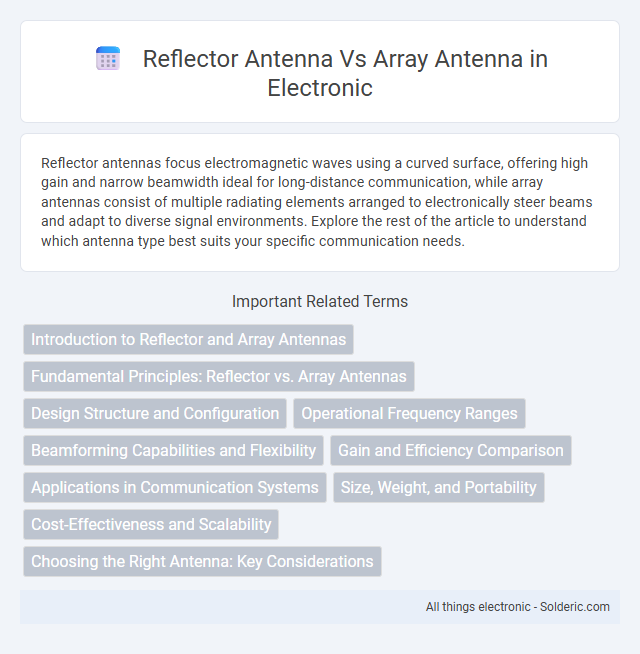 Reflector Antenna Vs Array Antenna in Electronic

Reflector antennas focus electromagnetic waves using a curved surface, offering high gain and narrow beamwidth ideal for long-distance communication, while array antennas consist of multiple radiating elements arranged to electronically steer beams and adapt to diverse signal environments. Explore the rest of the article to understand which antenna type best suits your specific communication needs.

Important Related Terms

Introduction to Reflector and Array Antennas

Fundamental Principles: Reflector vs. Array Antennas

Design Structure and Configuration

Operational Frequency Ranges

Beamforming Capabilities and Flexibility

Gain and Efficiency Comparison

Applications in Communication Systems

Size, Weight, and Portability

Cost-Effectiveness and Scalability

Choosing the Right Antenna: Key Considerations

All things electronic - Solderic.com