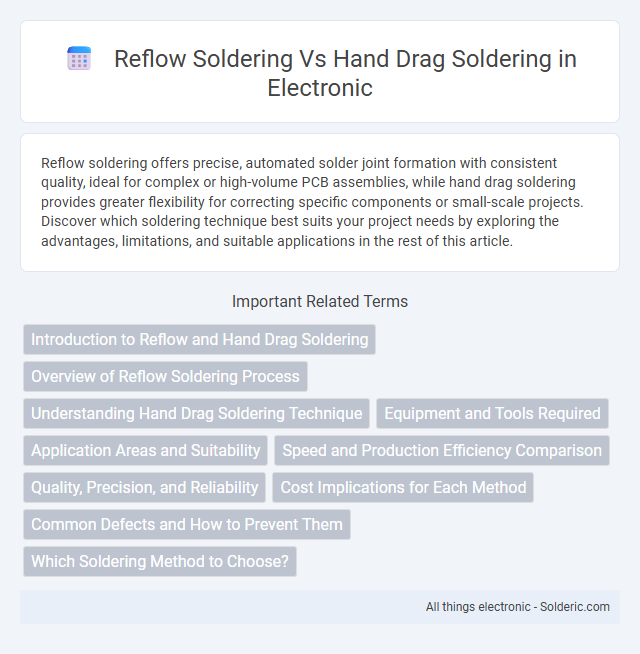 Reflow Soldering Vs Hand Drag Soldering in Electronic

Reflow soldering offers precise, automated solder joint formation with consistent quality, ideal for complex or high-volume PCB assemblies, while hand drag soldering provides greater flexibility for correcting specific components or small-scale projects. Discover which soldering technique best suits your project needs by exploring the advantages, limitations, and suitable applications in the rest of this article.

Important Related Terms

Introduction to Reflow and Hand Drag Soldering

Overview of Reflow Soldering Process

Understanding Hand Drag Soldering Technique

Equipment and Tools Required

Application Areas and Suitability

Speed and Production Efficiency Comparison

Quality, Precision, and Reliability

Cost Implications for Each Method

Common Defects and How to Prevent Them

Which Soldering Method to Choose?

All things electronic - Solderic.com