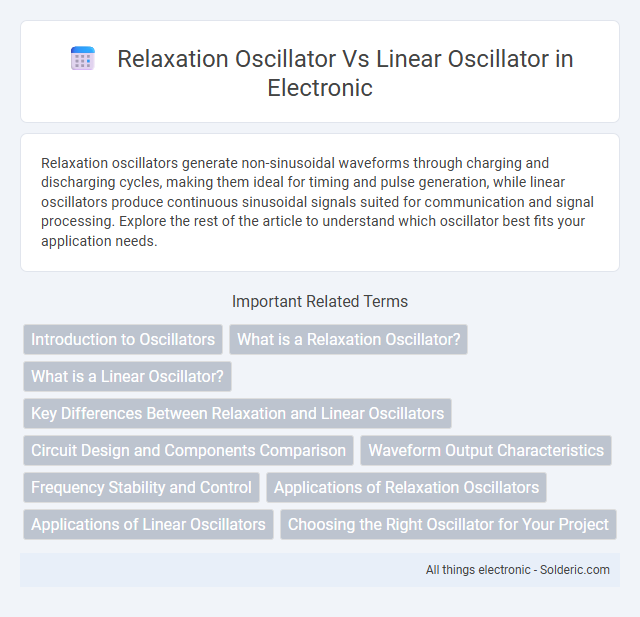 Relaxation Oscillator Vs Linear Oscillator in Electronic

Relaxation oscillators generate non-sinusoidal waveforms through charging and discharging cycles, making them ideal for timing and pulse generation, while linear oscillators produce continuous sinusoidal signals suited for communication and signal processing. Explore the rest of the article to understand which oscillator best fits your application needs.

Important Related Terms

Introduction to Oscillators

What is a Relaxation Oscillator?

What is a Linear Oscillator?

Key Differences Between Relaxation and Linear Oscillators

Circuit Design and Components Comparison

Waveform Output Characteristics

Frequency Stability and Control

Applications of Relaxation Oscillators

Applications of Linear Oscillators

Choosing the Right Oscillator for Your Project

All things electronic - Solderic.com