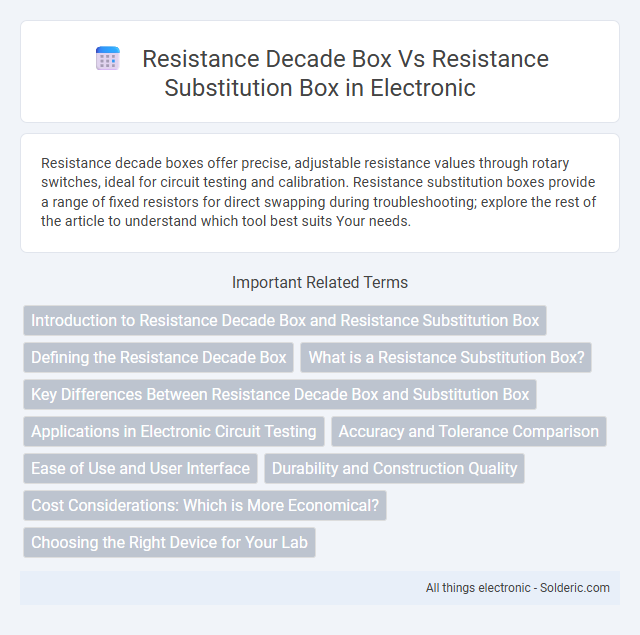 Resistance Decade Box Vs Resistance Substitution Box in Electronic

Resistance decade boxes offer precise, adjustable resistance values through rotary switches, ideal for circuit testing and calibration. Resistance substitution boxes provide a range of fixed resistors for direct swapping during troubleshooting; explore the rest of the article to understand which tool best suits Your needs.

Important Related Terms

Introduction to Resistance Decade Box and Resistance Substitution Box

Defining the Resistance Decade Box

What is a Resistance Substitution Box?

Key Differences Between Resistance Decade Box and Substitution Box

Applications in Electronic Circuit Testing

Accuracy and Tolerance Comparison

Ease of Use and User Interface

Durability and Construction Quality

Cost Considerations: Which is More Economical?

Choosing the Right Device for Your Lab

All things electronic - Solderic.com