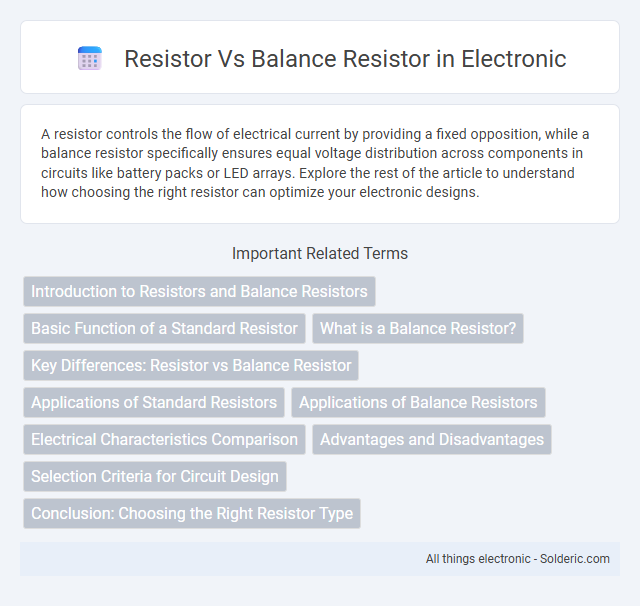 Resistor Vs Balance Resistor in Electronic

A resistor controls the flow of electrical current by providing a fixed opposition, while a balance resistor specifically ensures equal voltage distribution across components in circuits like battery packs or LED arrays. Explore the rest of the article to understand how choosing the right resistor can optimize your electronic designs.

Important Related Terms

Introduction to Resistors and Balance Resistors

Basic Function of a Standard Resistor

What is a Balance Resistor?

Key Differences: Resistor vs Balance Resistor

Applications of Standard Resistors

Applications of Balance Resistors

Electrical Characteristics Comparison

Advantages and Disadvantages

Selection Criteria for Circuit Design

Conclusion: Choosing the Right Resistor Type

All things electronic - Solderic.com