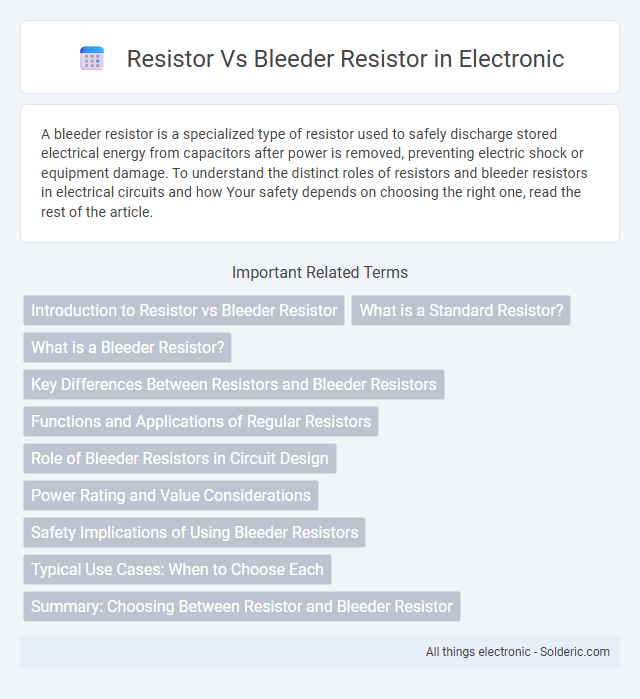 Resistor Vs Bleeder Resistor in Electronic

A bleeder resistor is a specialized type of resistor used to safely discharge stored electrical energy from capacitors after power is removed, preventing electric shock or equipment damage. To understand the distinct roles of resistors and bleeder resistors in electrical circuits and how Your safety depends on choosing the right one, read the rest of the article.

Important Related Terms

Introduction to Resistor vs Bleeder Resistor

What is a Standard Resistor?

What is a Bleeder Resistor?

Key Differences Between Resistors and Bleeder Resistors

Functions and Applications of Regular Resistors

Role of Bleeder Resistors in Circuit Design

Power Rating and Value Considerations

Safety Implications of Using Bleeder Resistors

Typical Use Cases: When to Choose Each

Summary: Choosing Between Resistor and Bleeder Resistor

All things electronic - Solderic.com