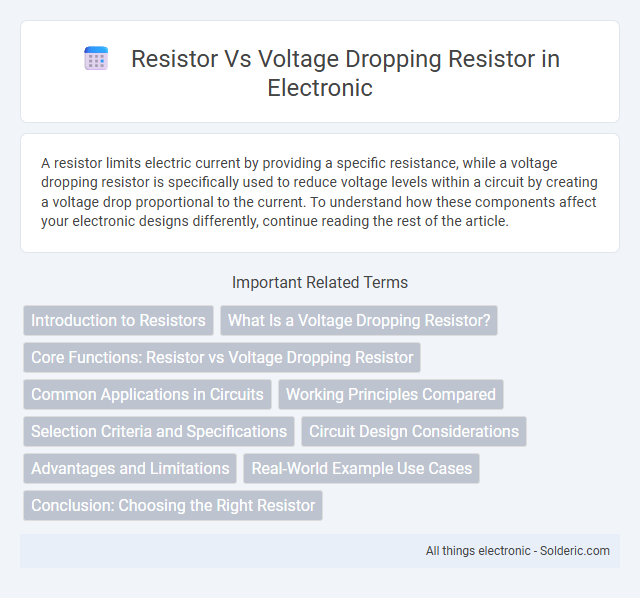 Resistor Vs Voltage Dropping Resistor in Electronic

A resistor limits electric current by providing a specific resistance, while a voltage dropping resistor is specifically used to reduce voltage levels within a circuit by creating a voltage drop proportional to the current. To understand how these components affect your electronic designs differently, continue reading the rest of the article.

Important Related Terms

Introduction to Resistors

What Is a Voltage Dropping Resistor?

Core Functions: Resistor vs Voltage Dropping Resistor

Common Applications in Circuits

Working Principles Compared

Selection Criteria and Specifications

Circuit Design Considerations

Advantages and Limitations

Real-World Example Use Cases

Conclusion: Choosing the Right Resistor

All things electronic - Solderic.com