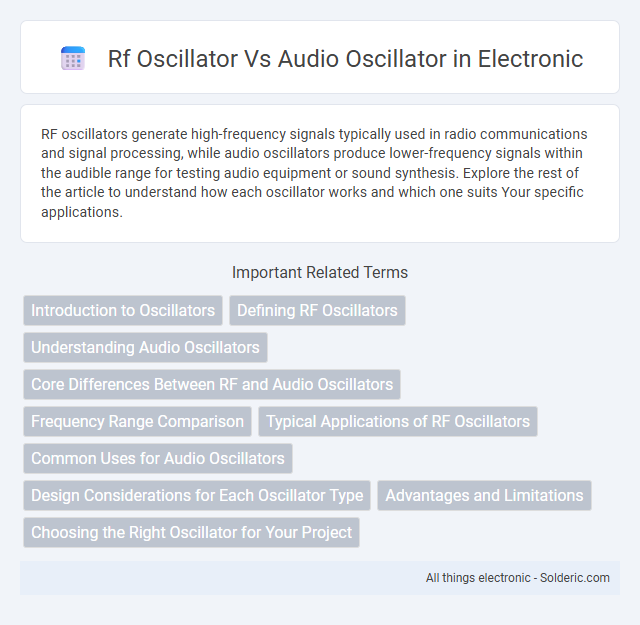 Rf Oscillator Vs Audio Oscillator in Electronic

RF oscillators generate high-frequency signals typically used in radio communications and signal processing, while audio oscillators produce lower-frequency signals within the audible range for testing audio equipment or sound synthesis. Explore the rest of the article to understand how each oscillator works and which one suits Your specific applications.

Important Related Terms

Introduction to Oscillators
Defining RF Oscillators
Understanding Audio Oscillators
Core Differences Between RF and Audio Oscillators
Frequency Range Comparison
Typical Applications of RF Oscillators
Common Uses for Audio Oscillators
Design Considerations for Each Oscillator Type
Advantages and Limitations
Choosing the Right Oscillator for Your Project

All things electronic - Solderic.com