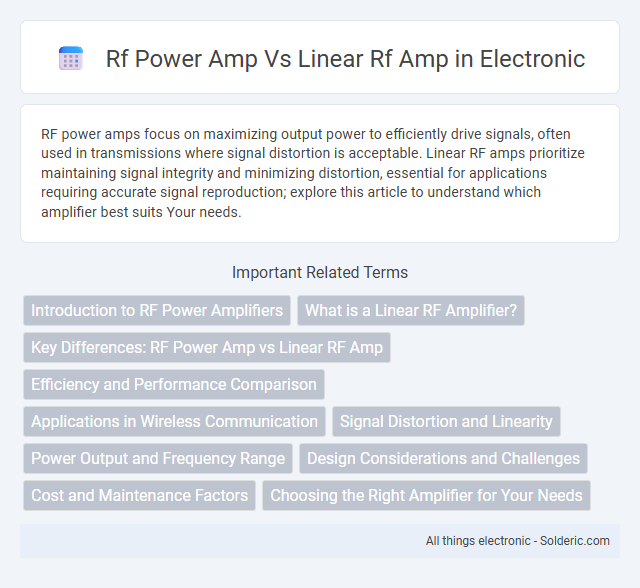 Rf Power Amp Vs Linear Rf Amp in Electronic

RF power amps focus on maximizing output power to efficiently drive signals, often used in transmissions where signal distortion is acceptable. Linear RF amps prioritize maintaining signal integrity and minimizing distortion, essential for applications requiring accurate signal reproduction; explore this article to understand which amplifier best suits Your needs.

Important Related Terms

Introduction to RF Power Amplifiers

What is a Linear RF Amplifier?

Key Differences: RF Power Amp vs Linear RF Amp

Efficiency and Performance Comparison

Applications in Wireless Communication

Signal Distortion and Linearity

Power Output and Frequency Range

Design Considerations and Challenges

Cost and Maintenance Factors

Choosing the Right Amplifier for Your Needs

All things electronic - Solderic.com