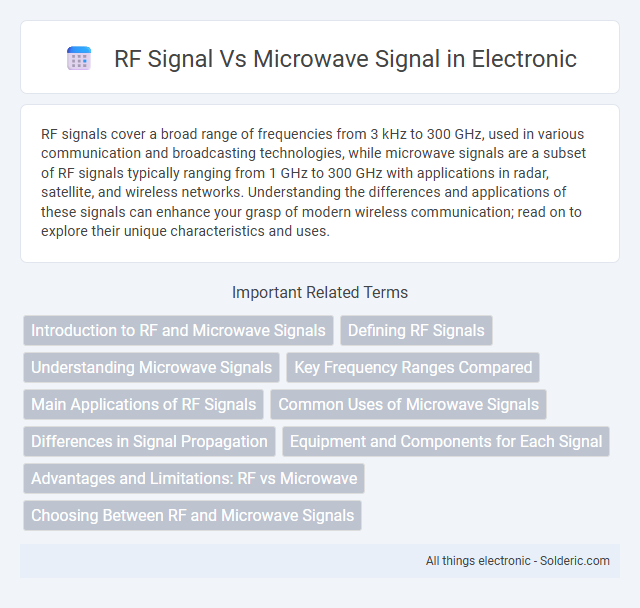 RF Signal Vs Microwave Signal in Electronic

RF signals cover a broad range of frequencies from 3 kHz to 300 GHz, used in various communication and broadcasting technologies, while microwave signals are a subset of RF signals typically ranging from 1 GHz to 300 GHz with applications in radar, satellite, and wireless networks. Understanding the differences and applications of these signals can enhance your grasp of modern wireless communication; read on to explore their unique characteristics and uses.

Important Related Terms

Introduction to RF and Microwave Signals

Defining RF Signals

Understanding Microwave Signals

Key Frequency Ranges Compared

Main Applications of RF Signals

Common Uses of Microwave Signals

Differences in Signal Propagation

Equipment and Components for Each Signal

Advantages and Limitations: RF vs Microwave

Choosing Between RF and Microwave Signals

All things electronic - Solderic.com