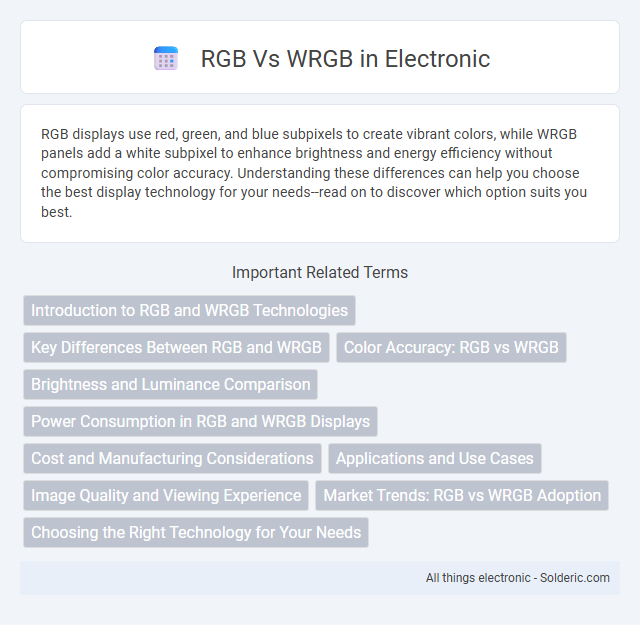 RGB Vs WRGB in Electronic

RGB displays use red, green, and blue subpixels to create vibrant colors, while WRGB panels add a white subpixel to enhance brightness and energy efficiency without compromising color accuracy. Understanding these differences can help you choose the best display technology for your needs--read on to discover which option suits you best.

Important Related Terms

Introduction to RGB and WRGB Technologies

Key Differences Between RGB and WRGB

Color Accuracy: RGB vs WRGB

Brightness and Luminance Comparison

Power Consumption in RGB and WRGB Displays

Cost and Manufacturing Considerations

Applications and Use Cases

Image Quality and Viewing Experience

Market Trends: RGB vs WRGB Adoption

Choosing the Right Technology for Your Needs

All things electronic - Solderic.com