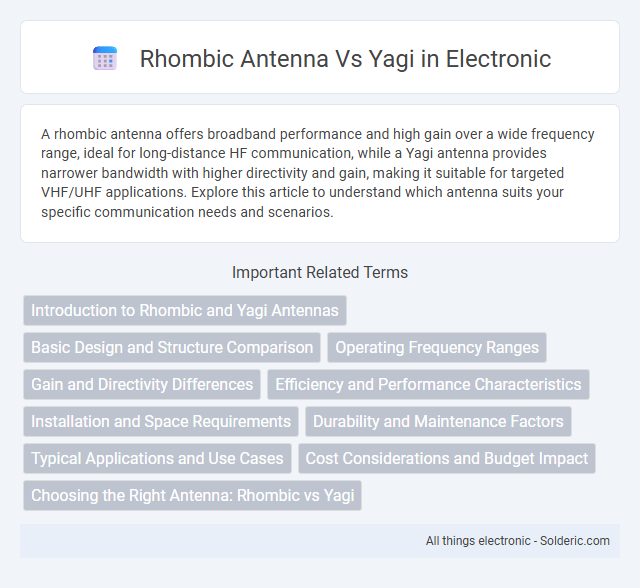 Rhombic Antenna Vs Yagi in Electronic

A rhombic antenna offers broadband performance and high gain over a wide frequency range, ideal for long-distance HF communication, while a Yagi antenna provides narrower bandwidth with higher directivity and gain, making it suitable for targeted VHF/UHF applications. Explore this article to understand which antenna suits your specific communication needs and scenarios.

Important Related Terms

Introduction to Rhombic and Yagi Antennas

Basic Design and Structure Comparison

Operating Frequency Ranges

Gain and Directivity Differences

Efficiency and Performance Characteristics

Installation and Space Requirements

Durability and Maintenance Factors

Typical Applications and Use Cases

Cost Considerations and Budget Impact

Choosing the Right Antenna: Rhombic vs Yagi

All things electronic - Solderic.com