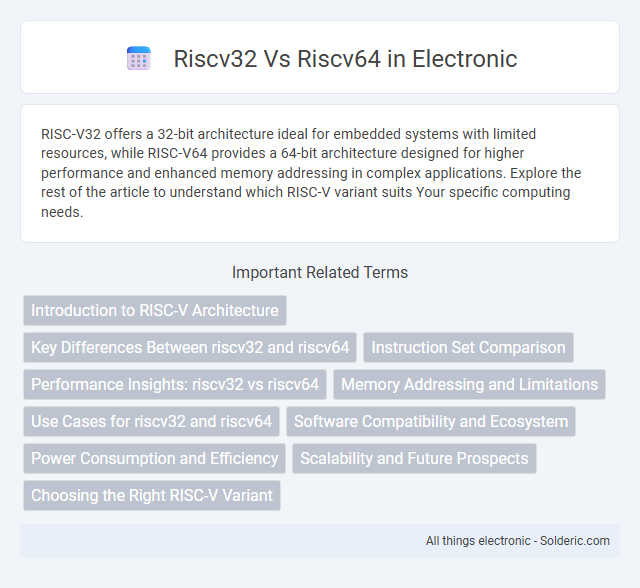 Riscv32 Vs Riscv64 in Electronic

RISC-V32 offers a 32-bit architecture ideal for embedded systems with limited resources, while RISC-V64 provides a 64-bit architecture designed for higher performance and enhanced memory addressing in complex applications. Explore the rest of the article to understand which RISC-V variant suits Your specific computing needs.

Important Related Terms

Introduction to RISC-V Architecture

Key Differences Between riscv32 and riscv64

Instruction Set Comparison

Performance Insights: riscv32 vs riscv64

Memory Addressing and Limitations

Use Cases for riscv32 and riscv64

Software Compatibility and Ecosystem

Power Consumption and Efficiency

Scalability and Future Prospects

Choosing the Right RISC-V Variant

All things electronic - Solderic.com