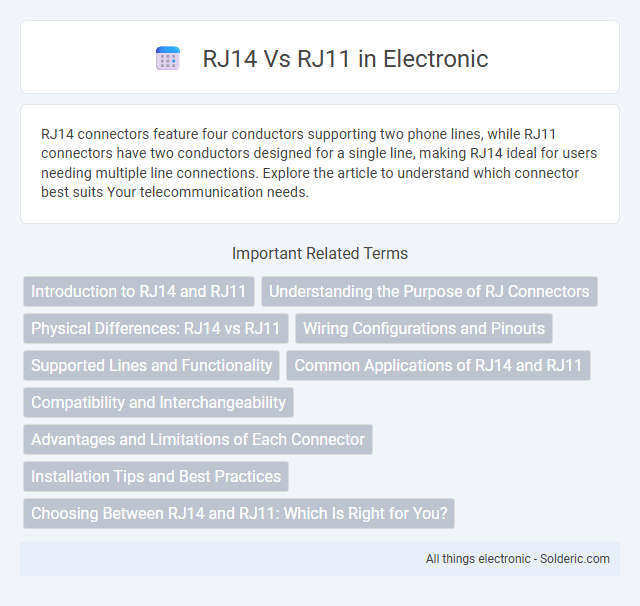 RJ14 Vs RJ11 in Electronic

RJ14 connectors feature four conductors supporting two phone lines, while RJ11 connectors have two conductors designed for a single line, making RJ14 ideal for users needing multiple line connections. Explore the article to understand which connector best suits Your telecommunication needs.

Important Related Terms

Introduction to RJ14 and RJ11

Understanding the Purpose of RJ Connectors

Physical Differences: RJ14 vs RJ11

Wiring Configurations and Pinouts

Supported Lines and Functionality

Common Applications of RJ14 and RJ11

Compatibility and Interchangeability

Advantages and Limitations of Each Connector

Installation Tips and Best Practices

Choosing Between RJ14 and RJ11: Which Is Right for You?

All things electronic - Solderic.com