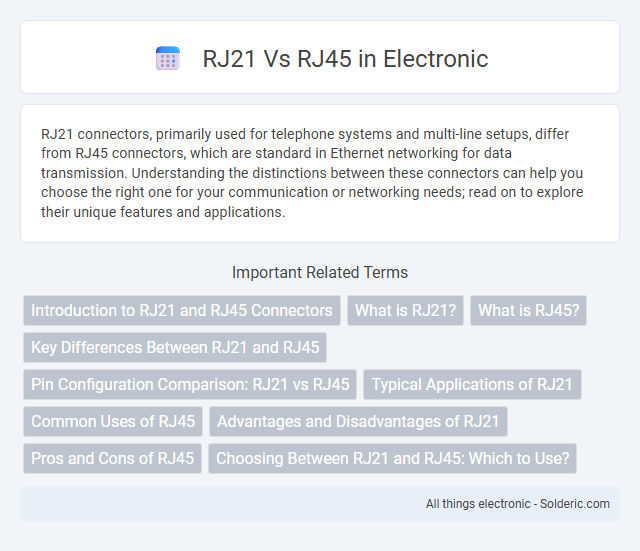 RJ21 Vs RJ45 in Electronic

RJ21 connectors, primarily used for telephone systems and multi-line setups, differ from RJ45 connectors, which are standard in Ethernet networking for data transmission. Understanding the distinctions between these connectors can help you choose the right one for your communication or networking needs; read on to explore their unique features and applications.

Important Related Terms

Introduction to RJ21 and RJ45 Connectors

What is RJ21?

What is RJ45?

Key Differences Between RJ21 and RJ45

Pin Configuration Comparison: RJ21 vs RJ45

Typical Applications of RJ21

Common Uses of RJ45

Advantages and Disadvantages of RJ21

Pros and Cons of RJ45

Choosing Between RJ21 and RJ45: Which to Use?

All things electronic - Solderic.com