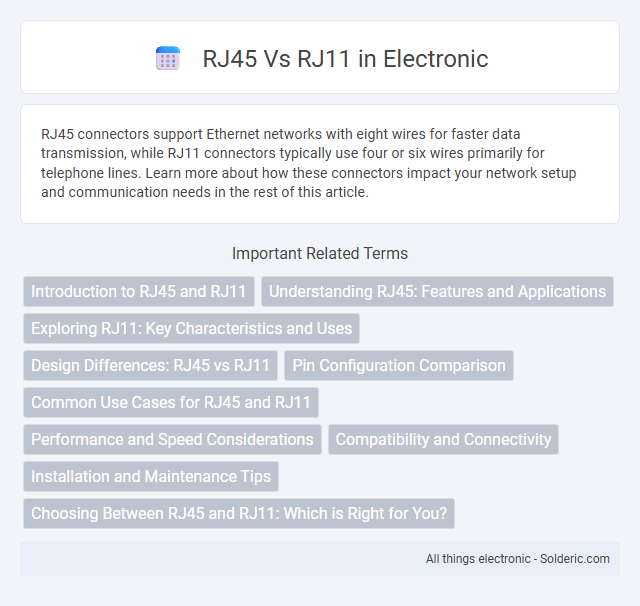 RJ45 Vs RJ11 in Electronic

RJ45 connectors support Ethernet networks with eight wires for faster data transmission, while RJ11 connectors typically use four or six wires primarily for telephone lines. Learn more about how these connectors impact your network setup and communication needs in the rest of this article.

Important Related Terms

Introduction to RJ45 and RJ11

Understanding RJ45: Features and Applications

Exploring RJ11: Key Characteristics and Uses

Design Differences: RJ45 vs RJ11

Pin Configuration Comparison

Common Use Cases for RJ45 and RJ11

Performance and Speed Considerations

Compatibility and Connectivity

Installation and Maintenance Tips

Choosing Between RJ45 and RJ11: Which is Right for You?

All things electronic - Solderic.com