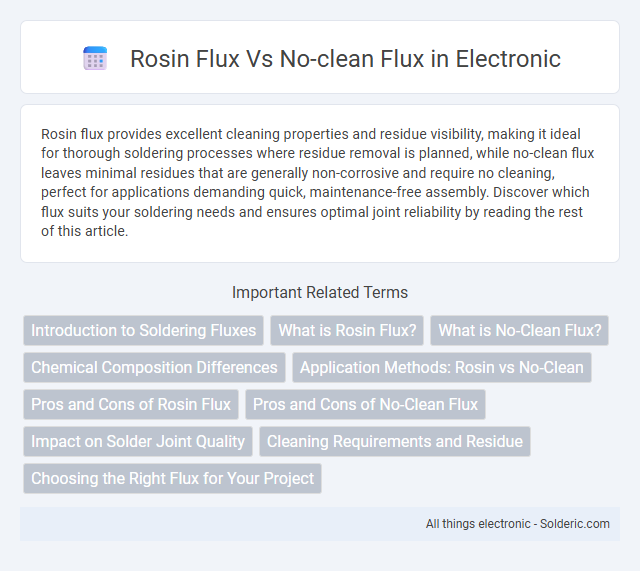 Rosin Flux Vs No-clean Flux in Electronic

Rosin flux provides excellent cleaning properties and residue visibility, making it ideal for thorough soldering processes where residue removal is planned, while no-clean flux leaves minimal residues that are generally non-corrosive and require no cleaning, perfect for applications demanding quick, maintenance-free assembly. Discover which flux suits your soldering needs and ensures optimal joint reliability by reading the rest of this article.

Important Related Terms

Introduction to Soldering Fluxes
What is Rosin Flux?
What is No-Clean Flux?
Chemical Composition Differences
Application Methods: Rosin vs No-Clean
Pros and Cons of Rosin Flux
Pros and Cons of No-Clean Flux
Impact on Solder Joint Quality
Cleaning Requirements and Residue
Choosing the Right Flux for Your Project

All things electronic - Solderic.com