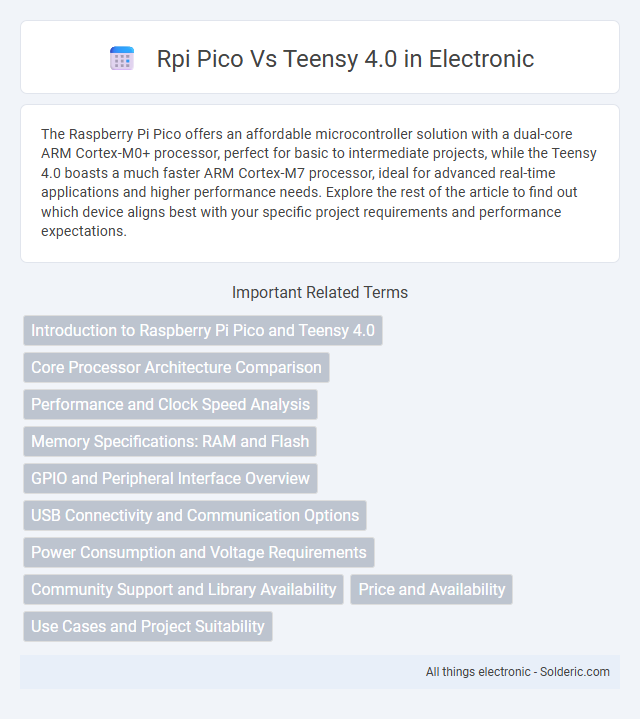 Rpi Pico Vs Teensy 4.0 in Electronic

The Raspberry Pi Pico offers an affordable microcontroller solution with a dual-core ARM Cortex-M0+ processor, perfect for basic to intermediate projects, while the Teensy 4.0 boasts a much faster ARM Cortex-M7 processor, ideal for advanced real-time applications and higher performance needs. Explore the rest of the article to find out which device aligns best with your specific project requirements and performance expectations.

Important Related Terms

Introduction to Raspberry Pi Pico and Teensy 4.0

Core Processor Architecture Comparison

Performance and Clock Speed Analysis

Memory Specifications: RAM and Flash

GPIO and Peripheral Interface Overview

USB Connectivity and Communication Options

Power Consumption and Voltage Requirements

Community Support and Library Availability

Price and Availability

Use Cases and Project Suitability

All things electronic - Solderic.com