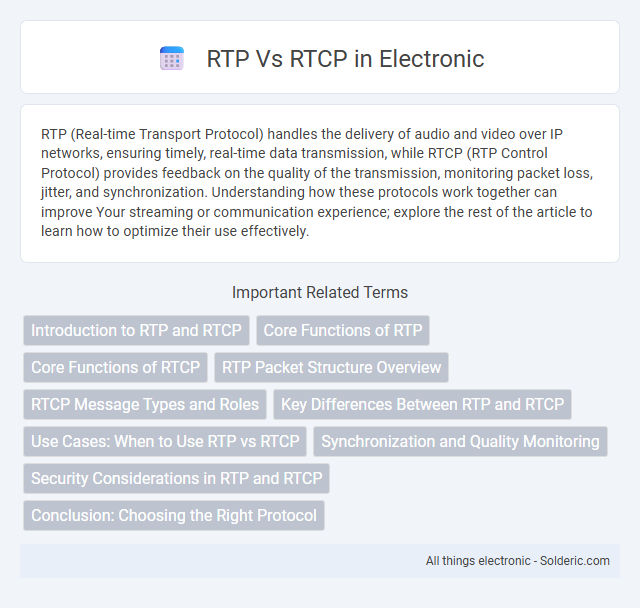 RTP Vs RTCP in Electronic

RTP (Real-time Transport Protocol) handles the delivery of audio and video over IP networks, ensuring timely, real-time data transmission, while RTCP (RTP Control Protocol) provides feedback on the quality of the transmission, monitoring packet loss, jitter, and synchronization. Understanding how these protocols work together can improve Your streaming or communication experience; explore the rest of the article to learn how to optimize their use effectively.

Important Related Terms

Introduction to RTP and RTCP

Core Functions of RTP

Core Functions of RTCP

RTP Packet Structure Overview

RTCP Message Types and Roles

Key Differences Between RTP and RTCP

Use Cases: When to Use RTP vs RTCP

Synchronization and Quality Monitoring

Security Considerations in RTP and RTCP

Conclusion: Choosing the Right Protocol

All things electronic - Solderic.com