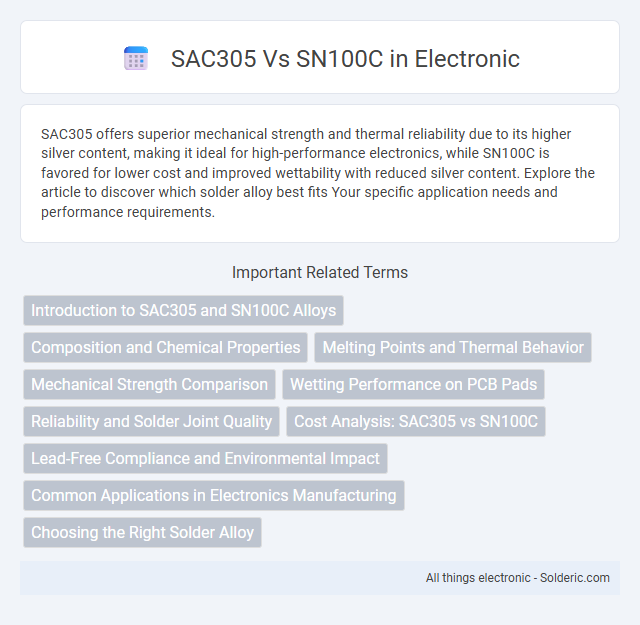 SAC305 Vs SN100C in Electronic

SAC305 offers superior mechanical strength and thermal reliability due to its higher silver content, making it ideal for high-performance electronics, while SN100C is favored for lower cost and improved wettability with reduced silver content. Explore the article to discover which solder alloy best fits Your specific application needs and performance requirements.

Important Related Terms

Introduction to SAC305 and SN100C Alloys

Composition and Chemical Properties

Melting Points and Thermal Behavior

Mechanical Strength Comparison

Wetting Performance on PCB Pads

Reliability and Solder Joint Quality

Cost Analysis: SAC305 vs SN100C

Lead-Free Compliance and Environmental Impact

Common Applications in Electronics Manufacturing

Choosing the Right Solder Alloy

All things electronic - Solderic.com