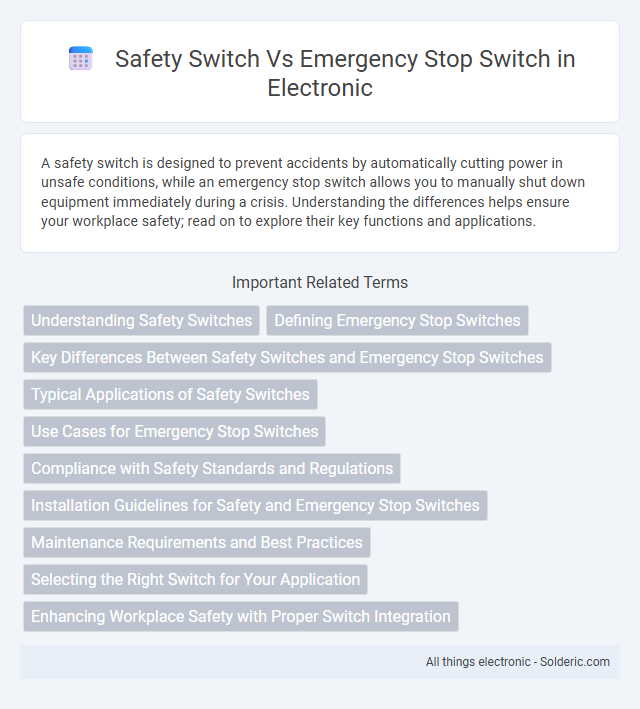 Safety Switch Vs Emergency Stop Switch in Electronic

A safety switch is designed to prevent accidents by automatically cutting power in unsafe conditions, while an emergency stop switch allows you to manually shut down equipment immediately during a crisis. Understanding the differences helps ensure your workplace safety; read on to explore their key functions and applications.

Important Related Terms

Understanding Safety Switches

Defining Emergency Stop Switches

Key Differences Between Safety Switches and Emergency Stop Switches

Typical Applications of Safety Switches

Use Cases for Emergency Stop Switches

Compliance with Safety Standards and Regulations

Installation Guidelines for Safety and Emergency Stop Switches

Maintenance Requirements and Best Practices

Selecting the Right Switch for Your Application

Enhancing Workplace Safety with Proper Switch Integration

All things electronic - Solderic.com