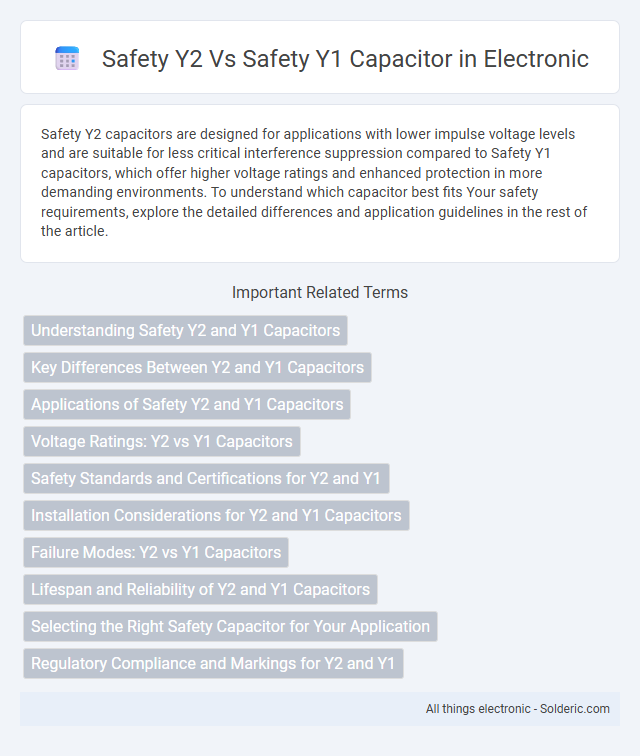 Safety Y2 Vs Safety Y1 Capacitor in Electronic

Safety Y2 capacitors are designed for applications with lower impulse voltage levels and are suitable for less critical interference suppression compared to Safety Y1 capacitors, which offer higher voltage ratings and enhanced protection in more demanding environments. To understand which capacitor best fits Your safety requirements, explore the detailed differences and application guidelines in the rest of the article.

Important Related Terms

Understanding Safety Y2 and Y1 Capacitors

Key Differences Between Y2 and Y1 Capacitors

Applications of Safety Y2 and Y1 Capacitors

Voltage Ratings: Y2 vs Y1 Capacitors

Safety Standards and Certifications for Y2 and Y1

Installation Considerations for Y2 and Y1 Capacitors

Failure Modes: Y2 vs Y1 Capacitors

Lifespan and Reliability of Y2 and Y1 Capacitors

Selecting the Right Safety Capacitor for Your Application

Regulatory Compliance and Markings for Y2 and Y1

All things electronic - Solderic.com